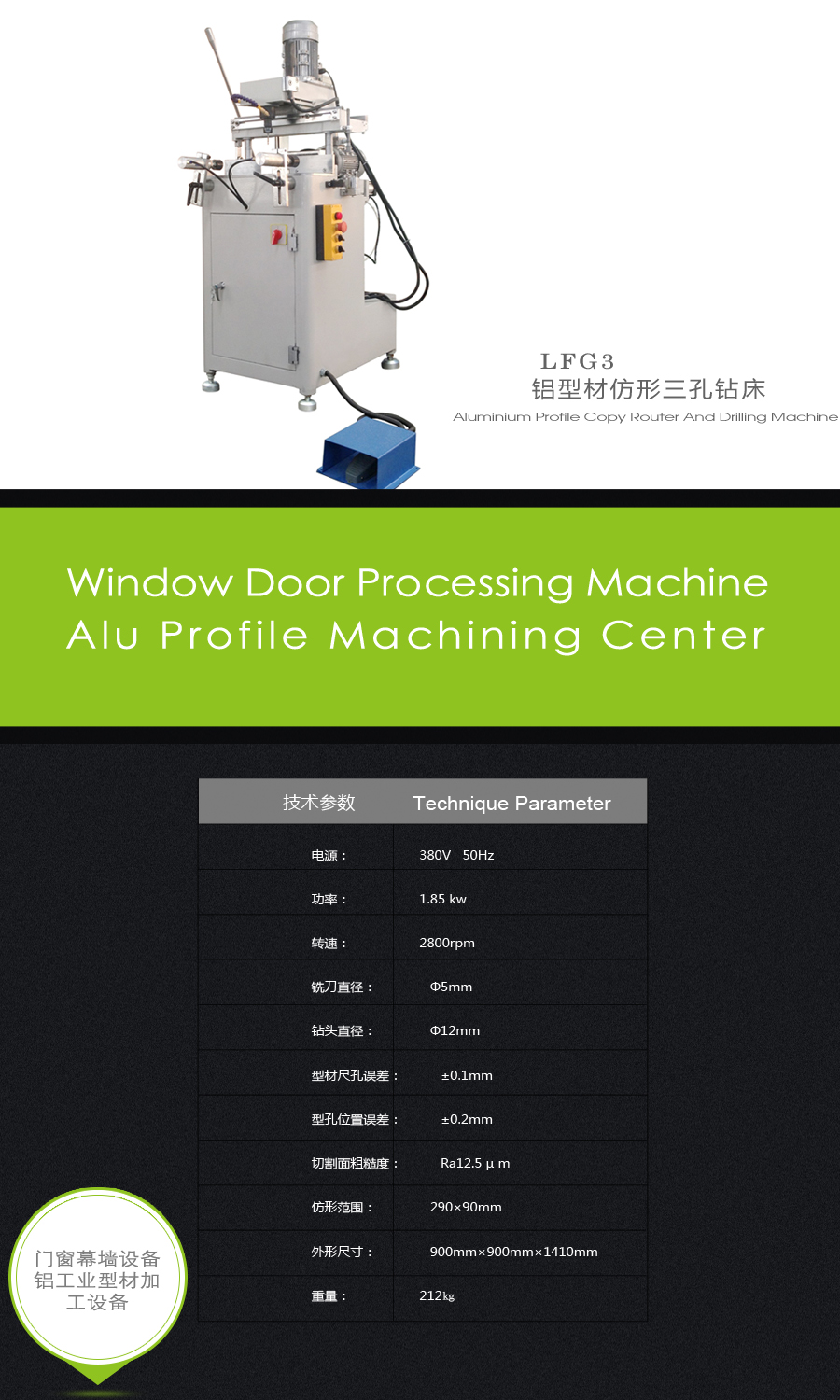 LFG3
铝型材仿形三孔钻床
Aluminium Profile Copy Router And Drilling Machine

Window Door Processing Machine
Alu Profile Machining Center

| 技术参数 | Technique Parameter |
|---|---|
| 电源： | 380V 50Hz |
| 功率： | 1.85 kw |
| 转速： | 2800rpm |
| 铣刀直径： | Φ5mm |
| 钻头直径： | Φ12mm |
| 型材尺孔误差： | ±0.1mm |
| 型孔位置误差： | ±0.2mm |
| 切割面粗糙度： | Ra12.5 μ m |
| 仿形范围： | 290×90mm |
| 外形尺寸： | 900mm×900mm×1410mm |
| 重量： | 212kg |

门窗幕墙设备
铝工业型材加工设备